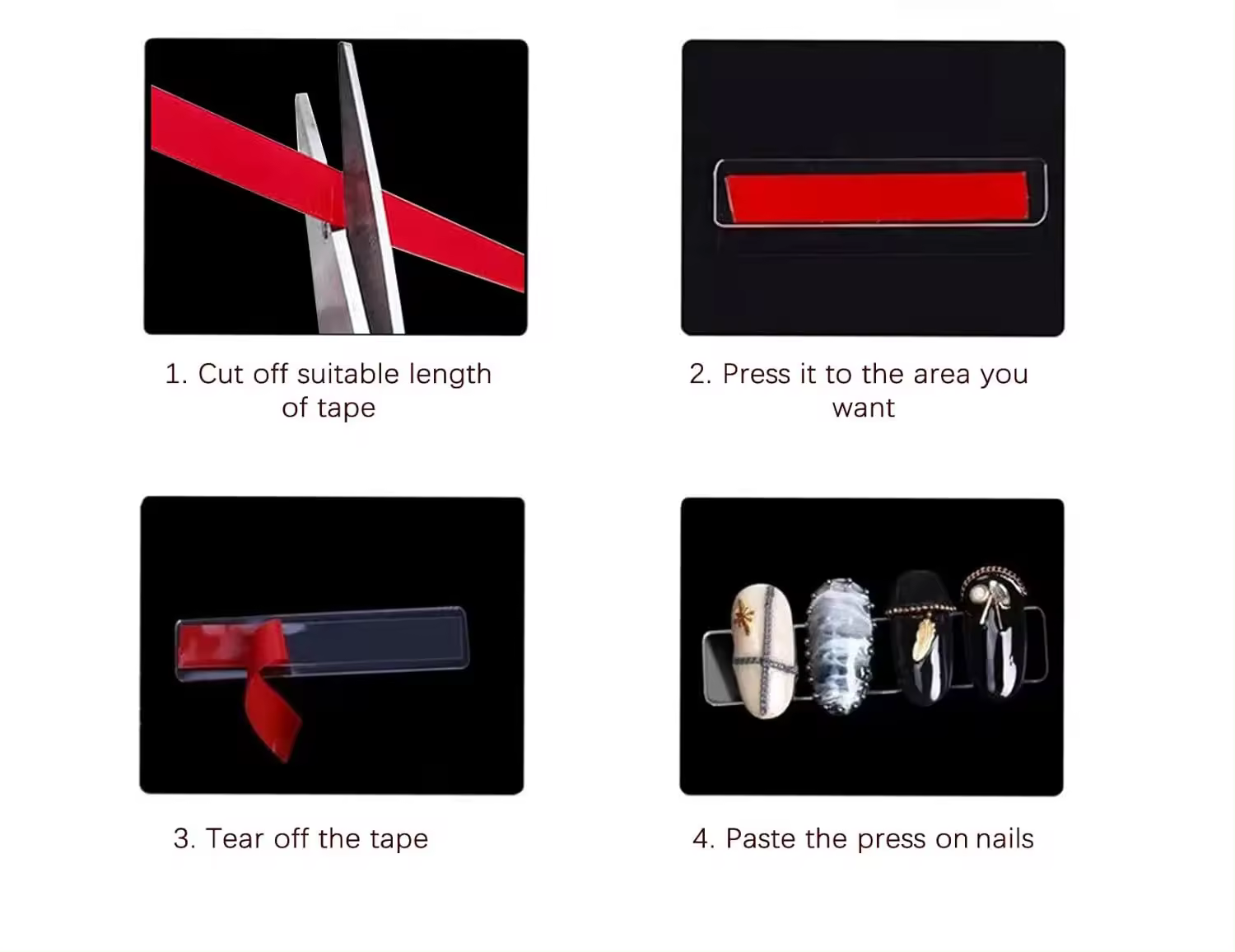 1. Cut off suitable length of tape

2. Press it to the area you want

3. Tear off the tape

4. Paste the press on nails